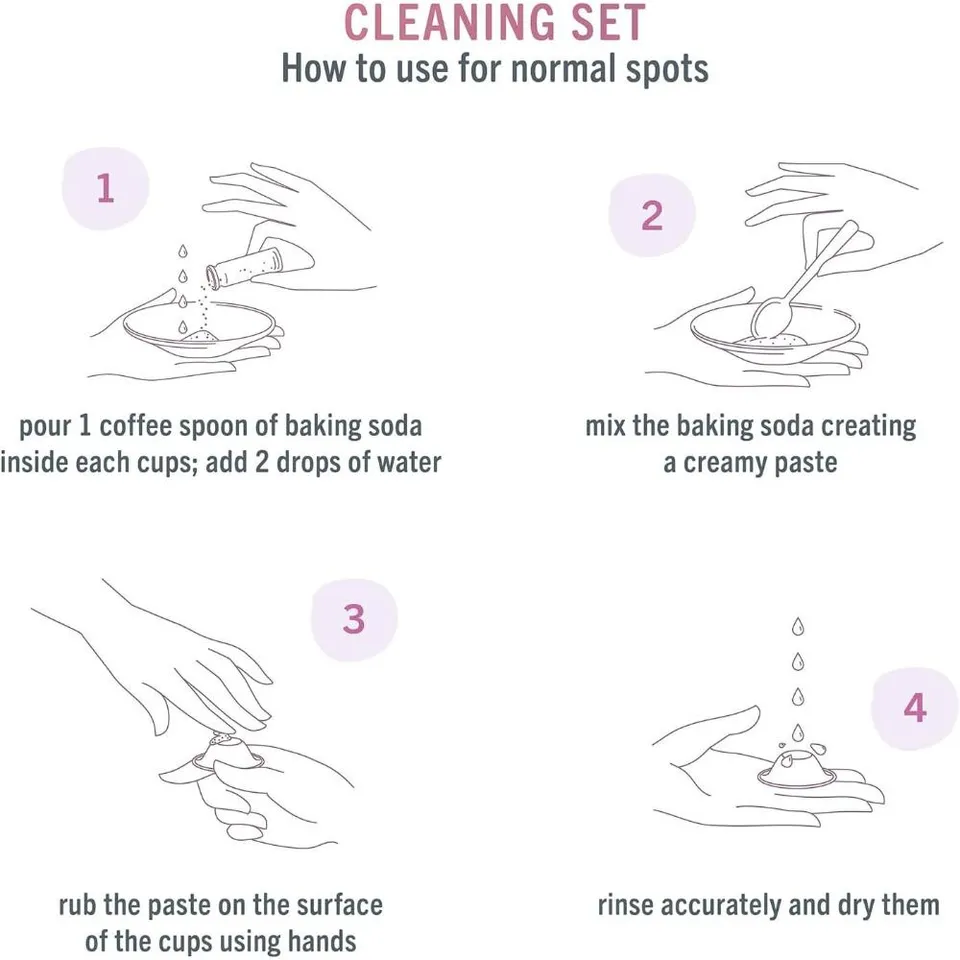 CLEANING SET
How to use for normal spots

1

pour 1 coffee spoon of baking soda inside each cups; add 2 drops of water

2

mix the baking soda creating a creamy paste

3

rub the paste on the surface of the cups using hands

4

rinse accurately and dry them